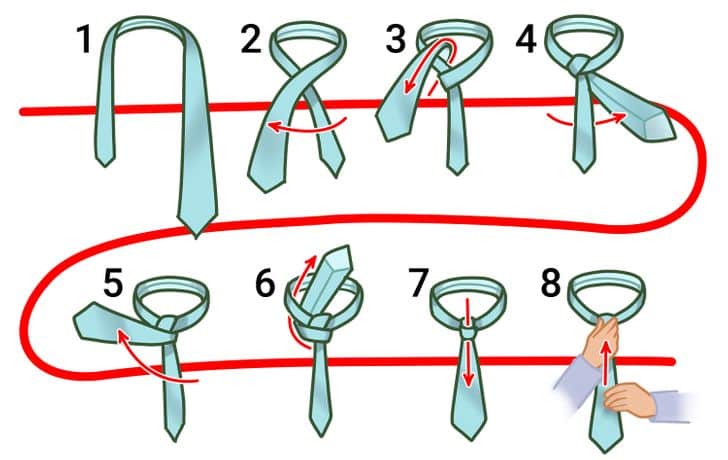 1 2 3 4
5 6 7 8